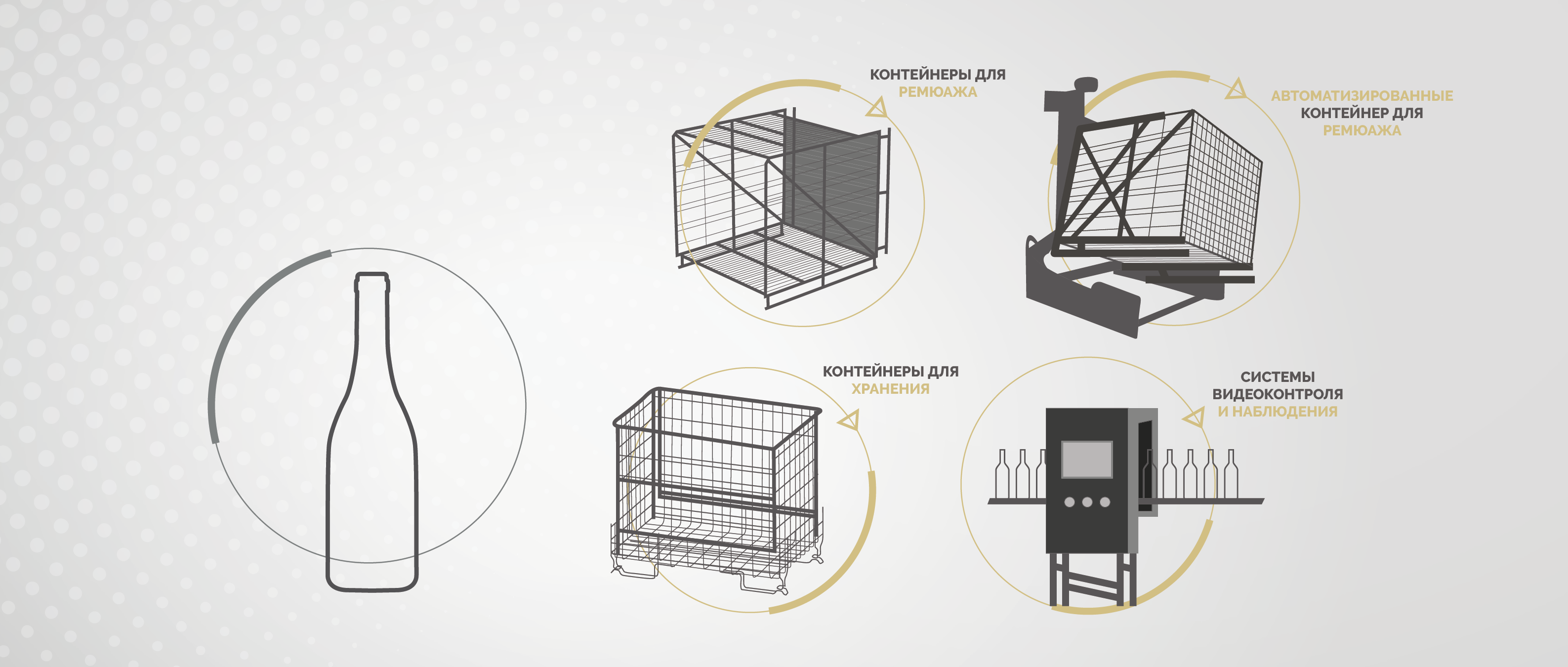 КОНТЕЙНЕРЫ ДЛЯ РЕМЮАЖА

АВТОМАТИЗИРОВАННЫЕ КОНТЕЙНЕР ДЛЯ РЕМЮАЖА

КОНТЕЙНЕРЫ ДЛЯ ХРАНЕНИЯ

СИСТЕМЫ ВИДЕОКОНТРОЛЯ И НАБЛЮДЕНИЯ